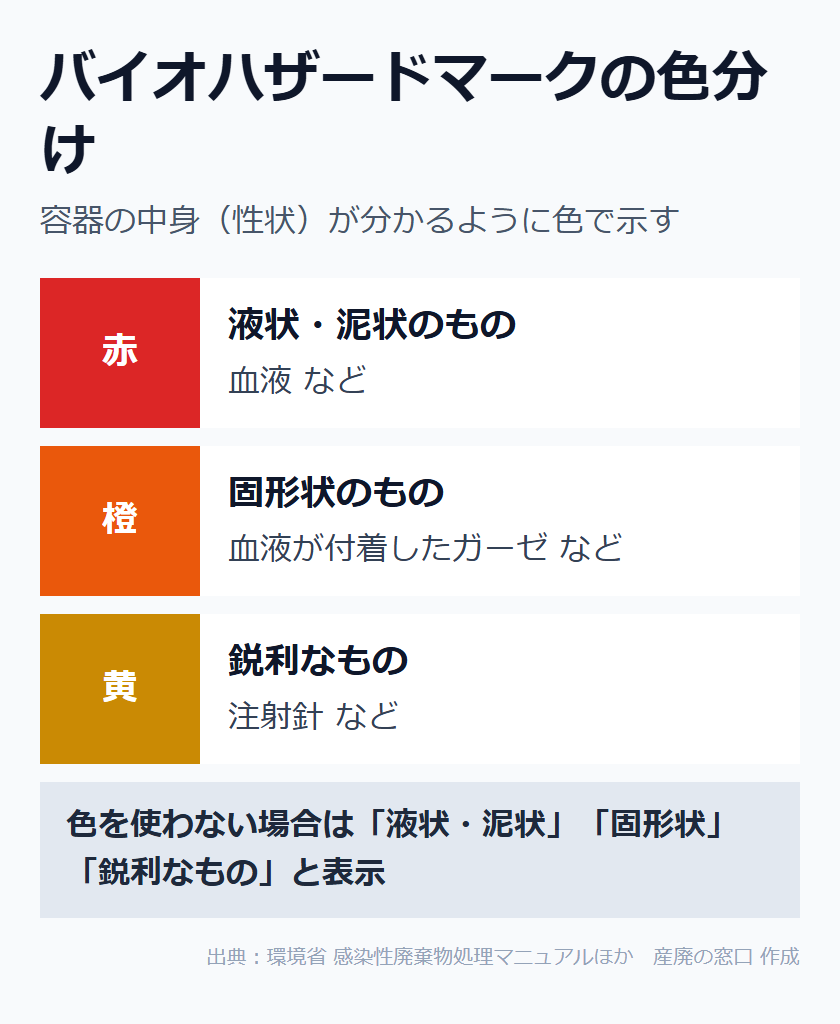 バイオハザードマークの色分け

容器の中身（性状）が分かるように色で示す

赤

液状・泥状のもの

血液 など

橙

固形状のもの

血液が付着したガーゼ など

黄

鋭利なもの

注射針 など

色を使わない場合は「液状・泥状」「固形状」「鋭利なもの」と表示

出典：環境省 感染性廃棄物処理マニュアルほか　産廃の窓口 作成